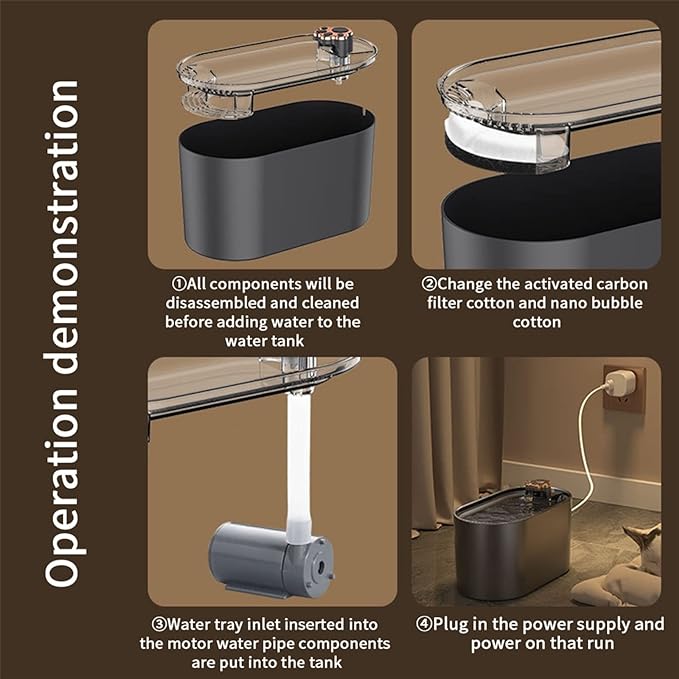 Operation demonstration

①All components will be disassembled and cleaned before adding water to the water tank

②Change the activated carbon filter cotton and nano bubble cotton

③Water tray inlet inserted into the motor water pipe components are put into the tank

④Plug in the power supply and power on that run